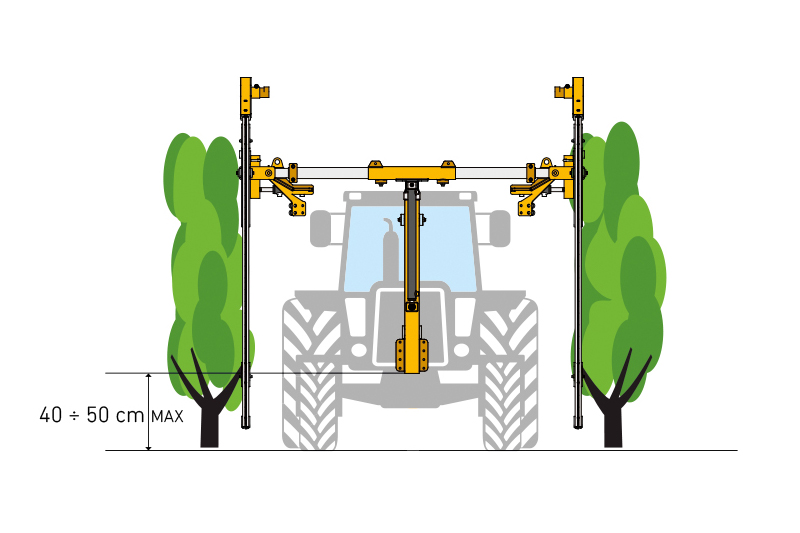 40 ÷ 50 cm MAX