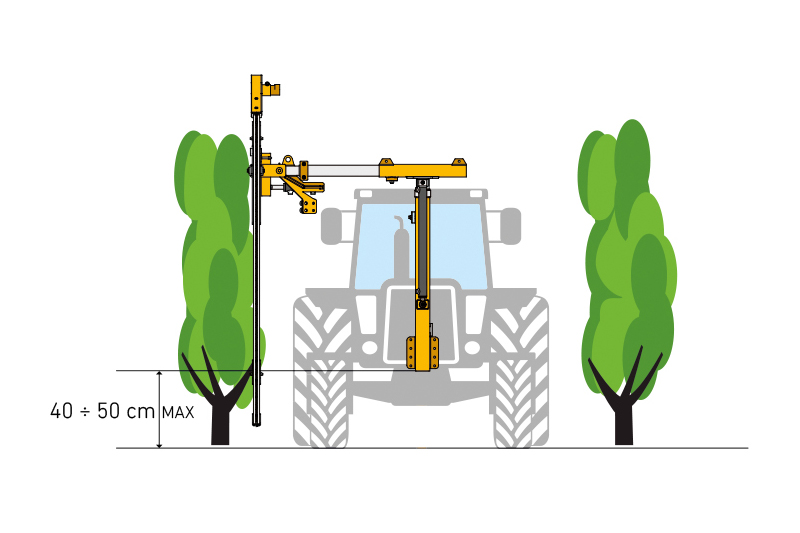 40 ÷ 50 cm MAX