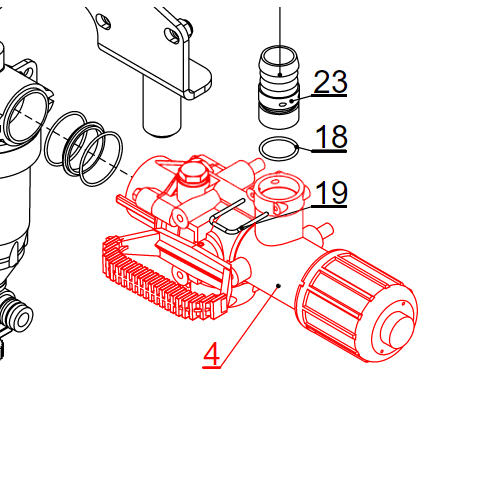 23
18
19
4