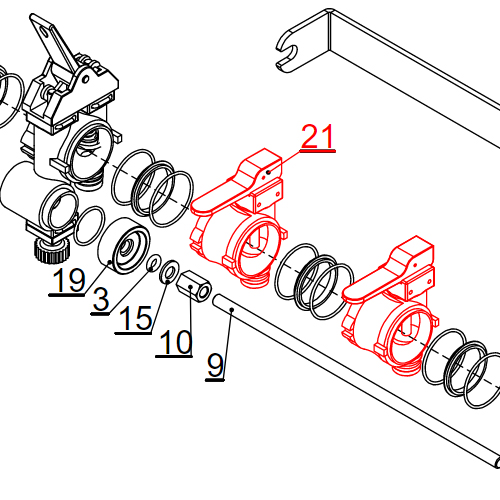 21

19

3

15

10

9