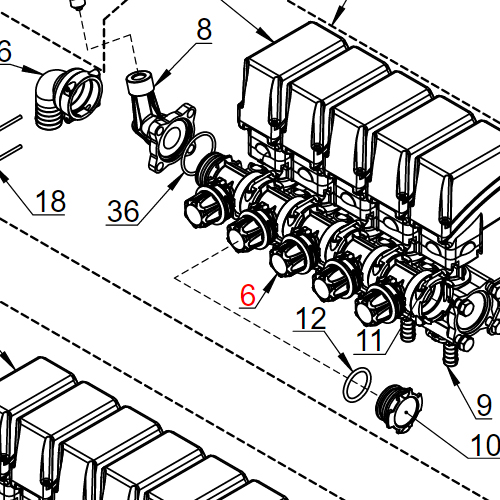 6
8
18
36
6
12
11
9
10