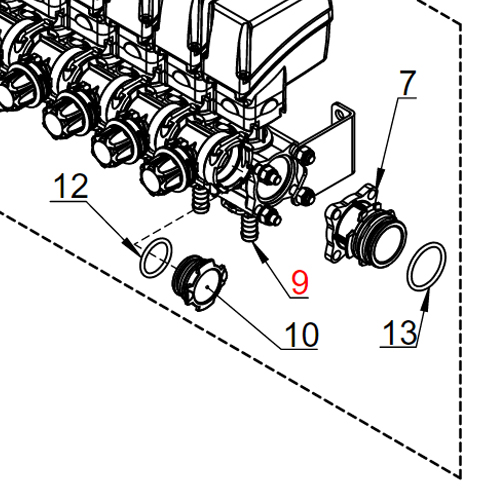 7
12
9
10
13