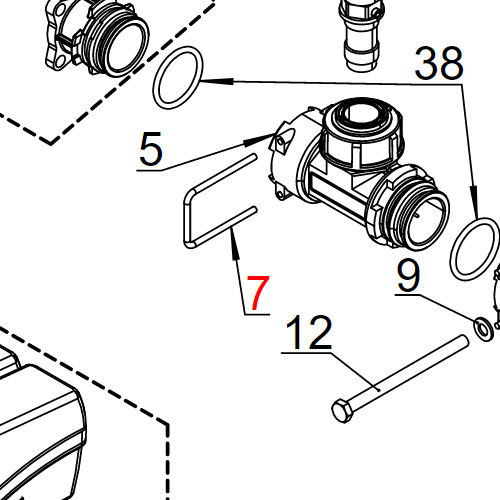 38
5
7
9
12