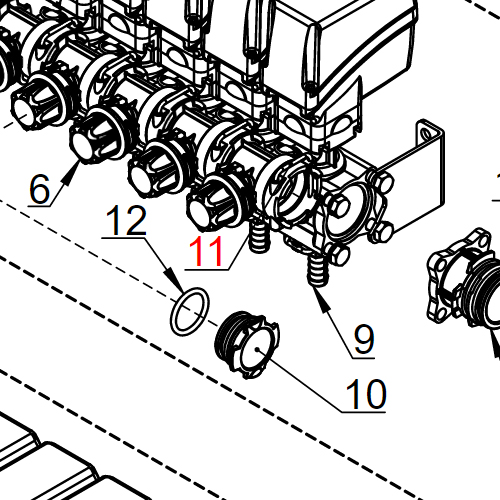 6
12
11
9
10