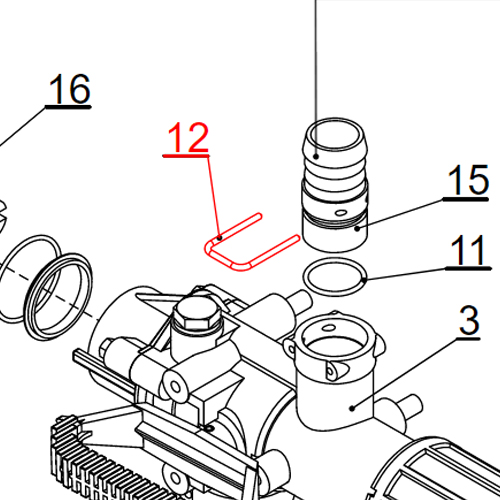 16

12

15

11

3