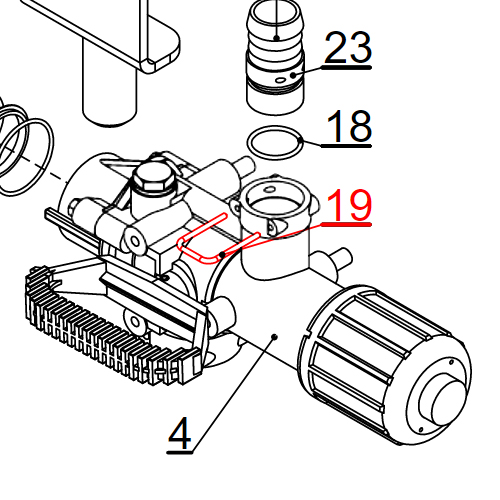 23

18

19

4