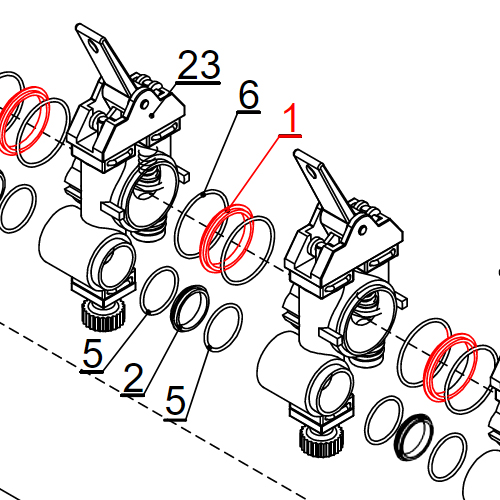 23
6
1
5
2
5