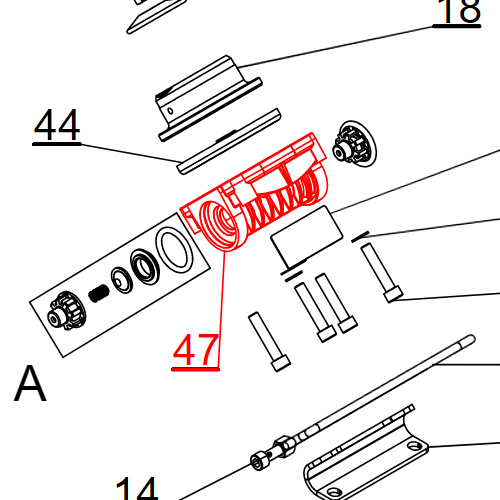 18

44

47

A

14