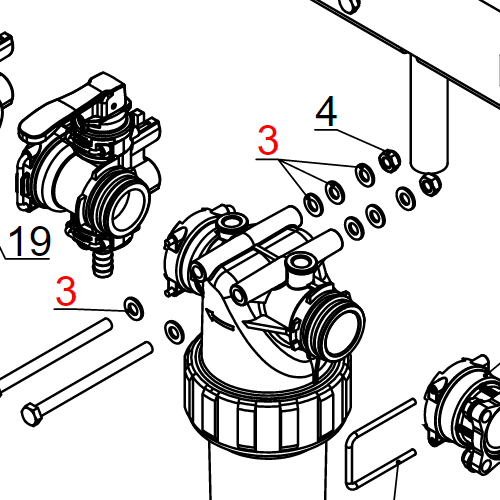 4
3
19
3