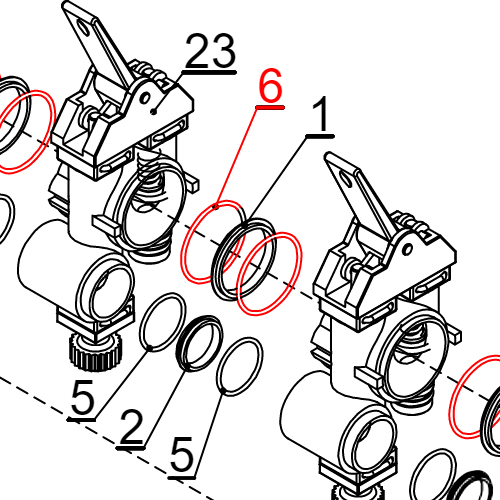 23
6
1
5
2
5