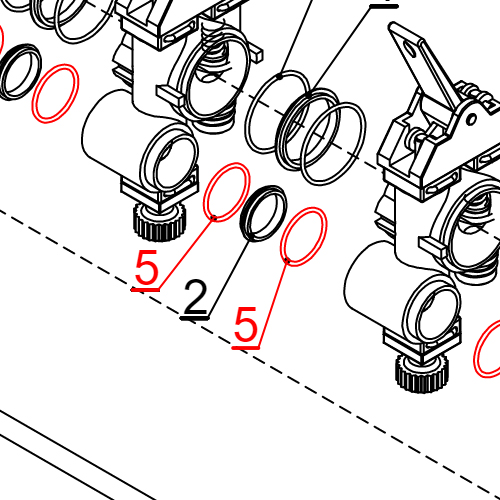 5
2
5