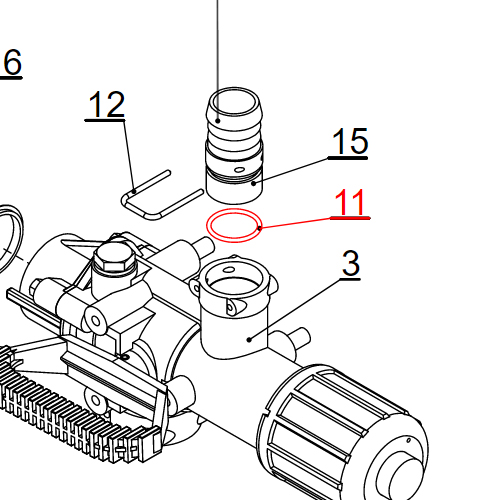 6

12

15

11

3