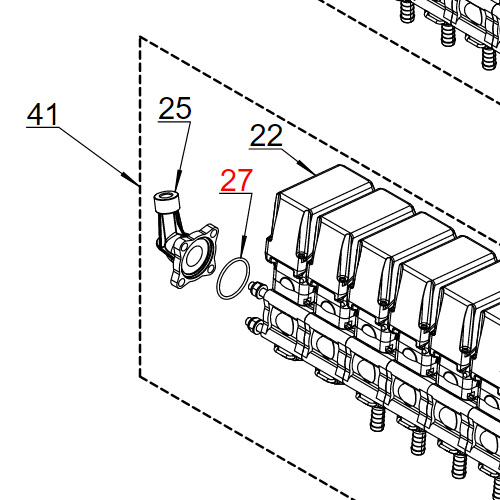 41
25
22
27