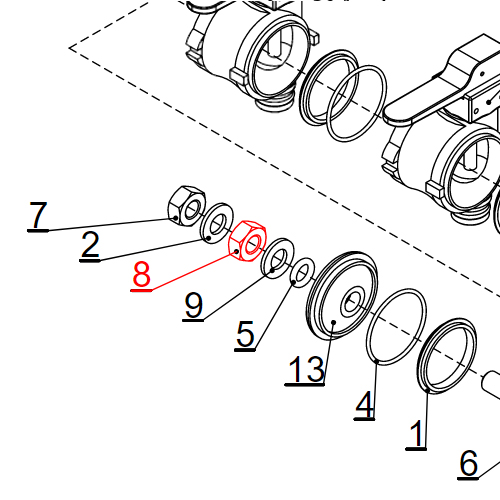 7
2
8
9
5
13
4
1
6