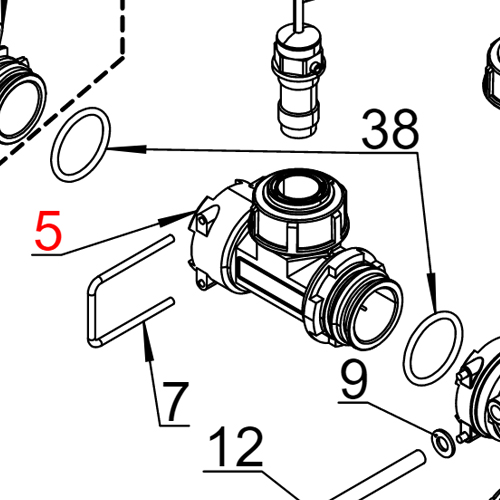 38
5
7
9
12