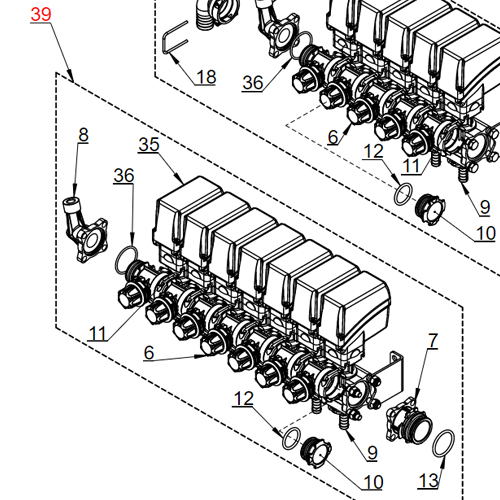 39
18
36
6
12
11
9
10
8
35
36
11
6
7
12
9
10
13