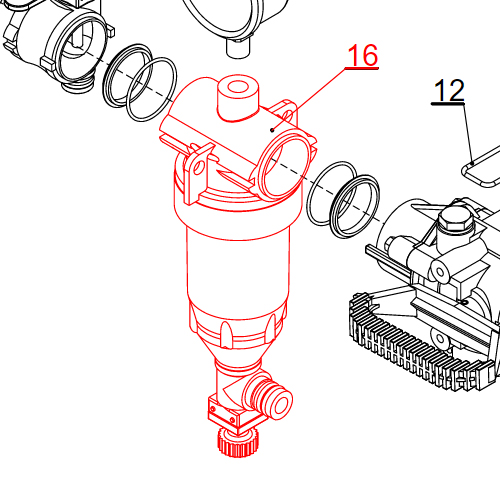 16

12