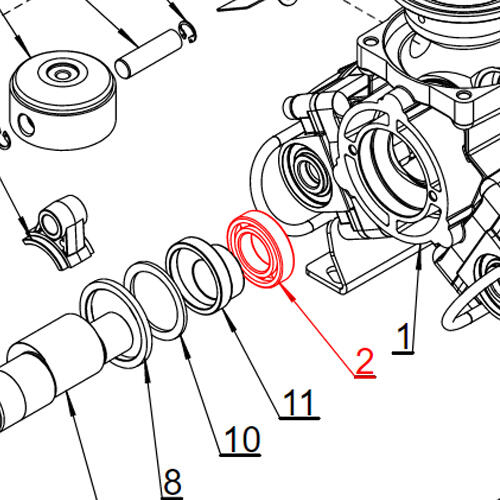 1
2
11
10
8